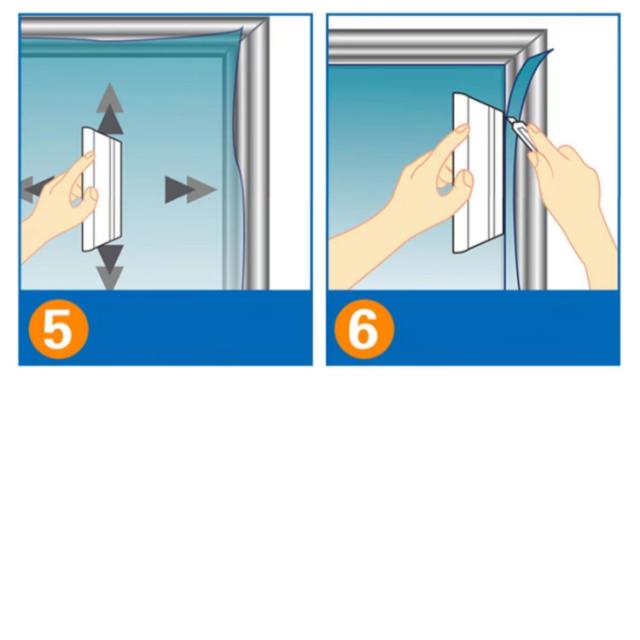 5

6