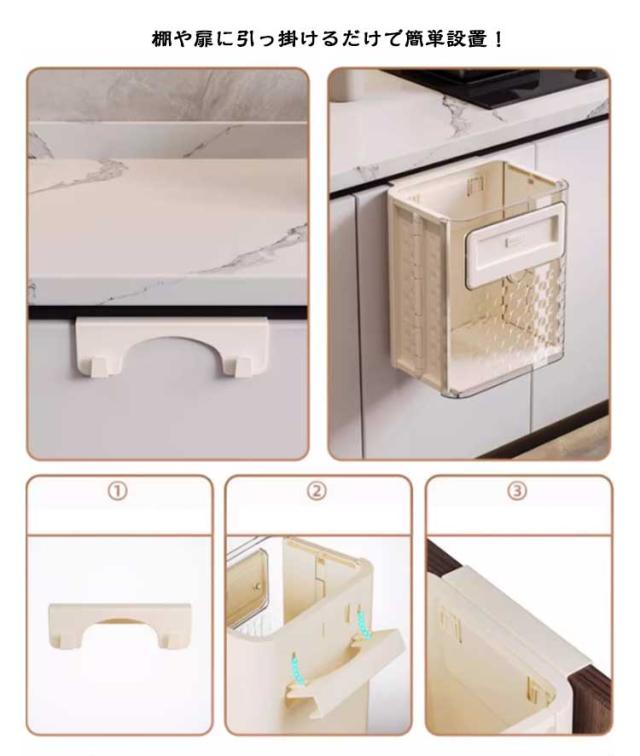 棚や扉に引っ掛けるだけで簡単設置！

①

②

③