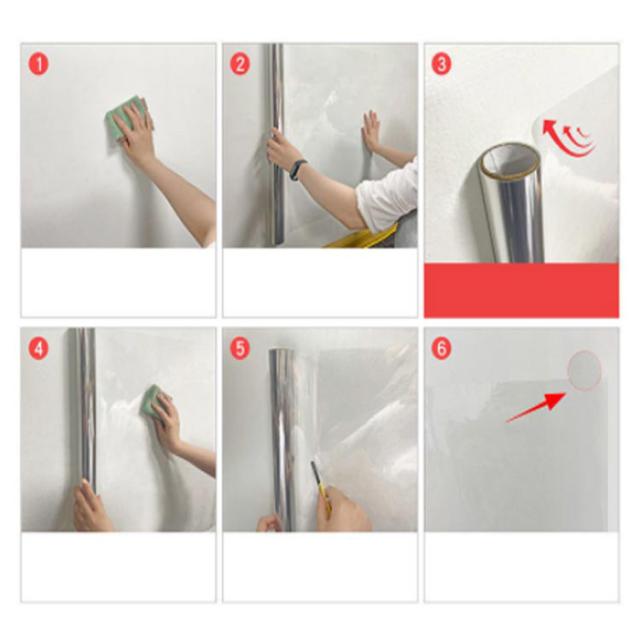 1

2

3

4

5

6