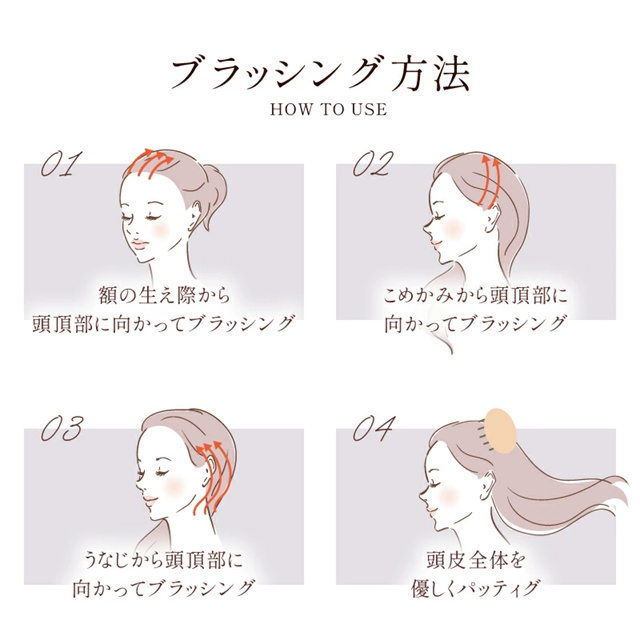 ブラッシング方法
HOW TO USE

01
額の生え際から
頭頂部に向かってブラッシング

02
こめかみから頭頂部に
向かってブラッシング

03
うなじから頭頂部に
向かってブラッシング

04
頭皮全体を
優しくパッティグ