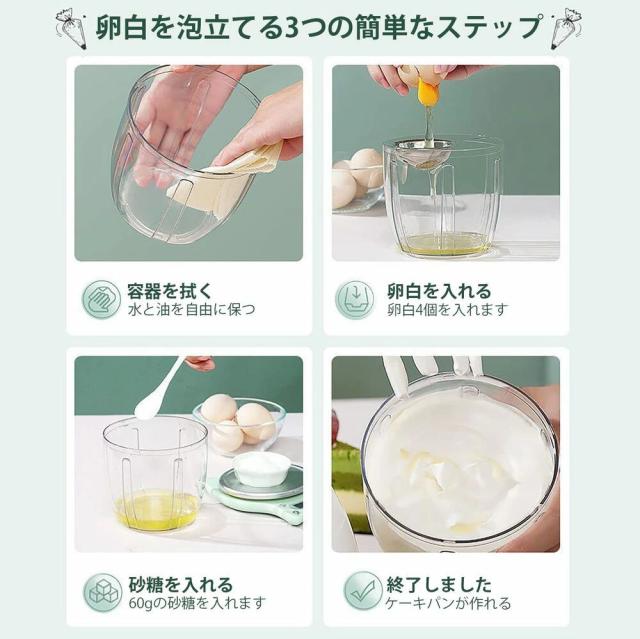 卵白を泡立てる3つの簡単なステップ

容器を拭く
水と油を自由に保つ

卵白を入れる
卵白4個を入れます

砂糖を入れる
60gの砂糖を入れます

終了しました
ケーキパンが作れる