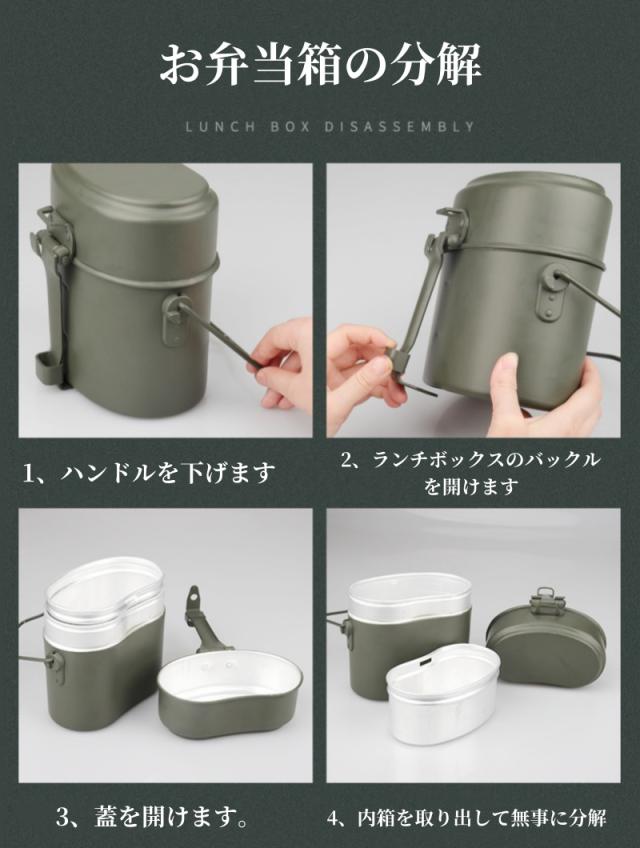 お弁当箱の分解

LUNCH BOX DISASSEMBLY

1、ハンドルを下げます

2、ランチボックスのバックルを開けます

3、蓋を開けます。

4、内箱を取り出して無事に分解