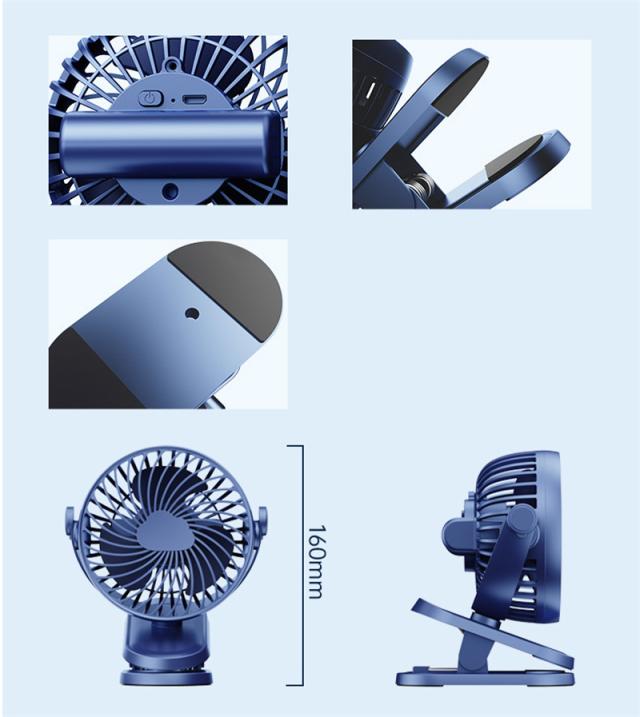 160mm