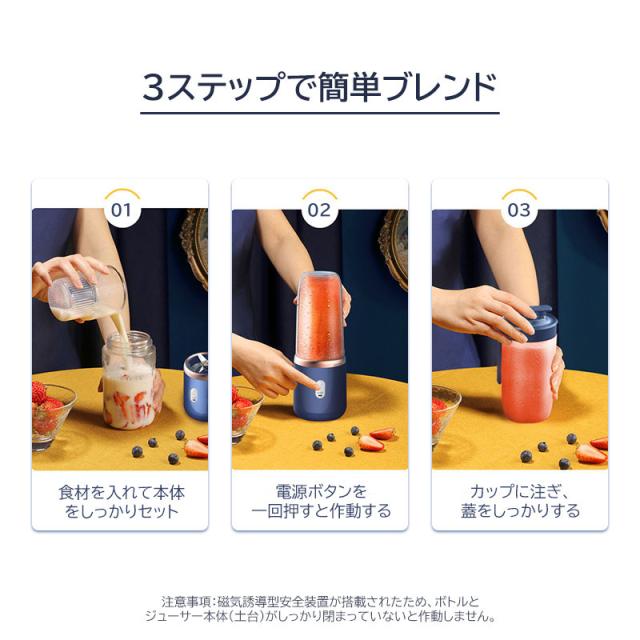 3ステップで簡単ブレンド

01

食材を入れて本体をしっかりセット

02

電源ボタンを一回押すと作動する

03

カップに注ぎ、蓋をしっかりする

注意事項：磁気誘導型安全装置が搭載されたため、ボトルとジューサー本体（土台）がしっかり閉まっていないと作動しません。