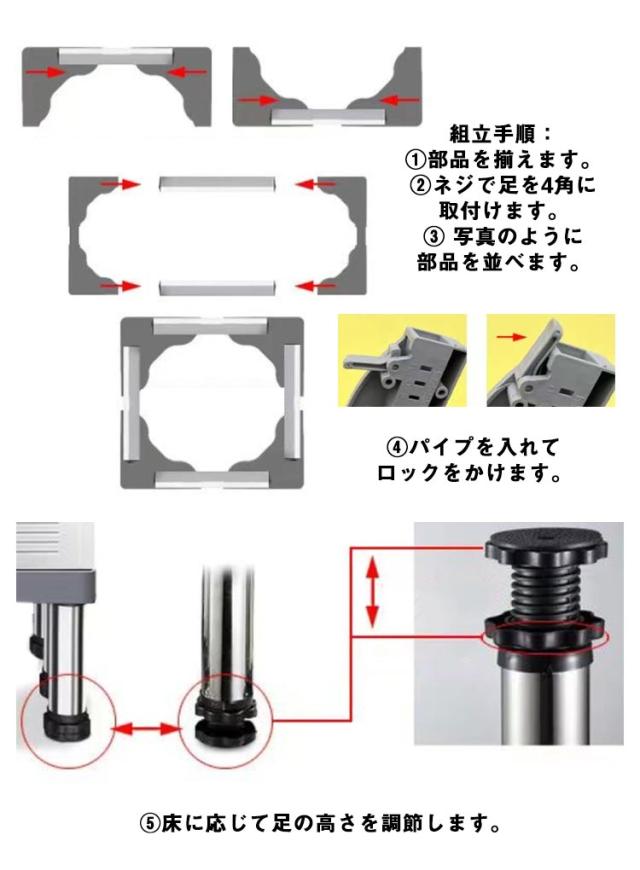 組立手順：
①部品を揃えます。
②ネジで足を4角に取付けます。
③ 写真のように部品を並べます。

④パイプを入れてロックをかけます。

⑤床に応じて足の高さを調節します。