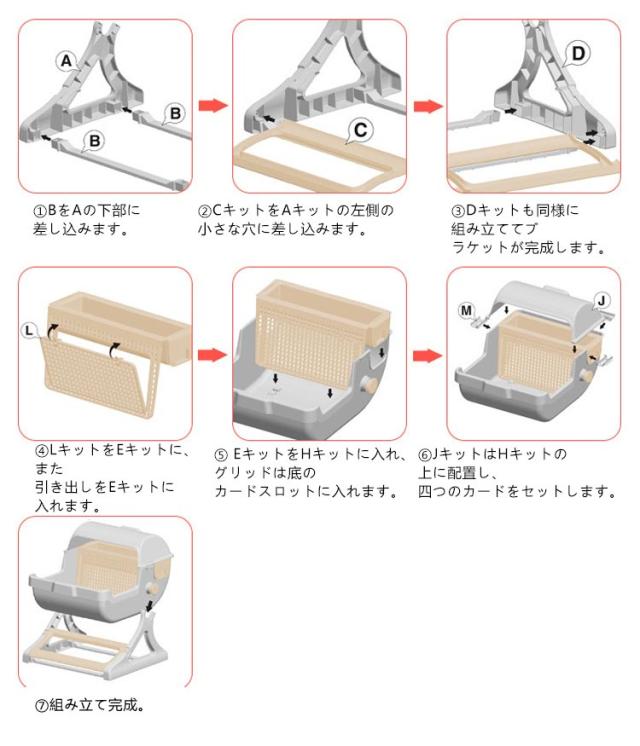 A

B

B

C

D

①BをAの下部に差し込みます。

②CキットをAキットの左側の小さな穴に差し込みます。

③Dキットも同様に組み立ててブラケットが完成します。

L

M

J

④LキットをEキットに、また引き出しをEキットに入れます。

⑤ EキットをHキットに入れ、グリッドは底のカードスロットに入れます。

⑥JキットはHキットの上に配置し、四つのカードをセットします。

⑦組み立て完成。