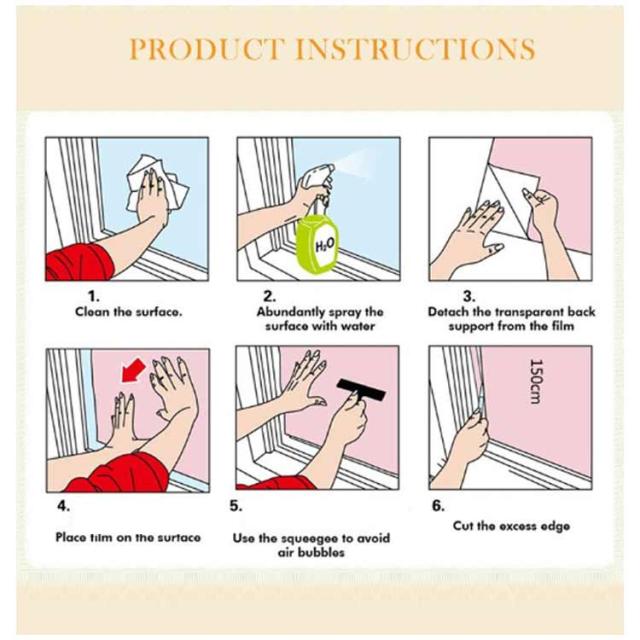 PRODUCT INSTRUCTIONS

$H_2O$

1.
Clean the surface.

2.
Abundantly spray the surface with water

3.
Detach the transparent back support from the film

150cm

4.
Place film on the surface

5.
Use the squeegee to avoid air bubbles

6.
Cut the excess edge