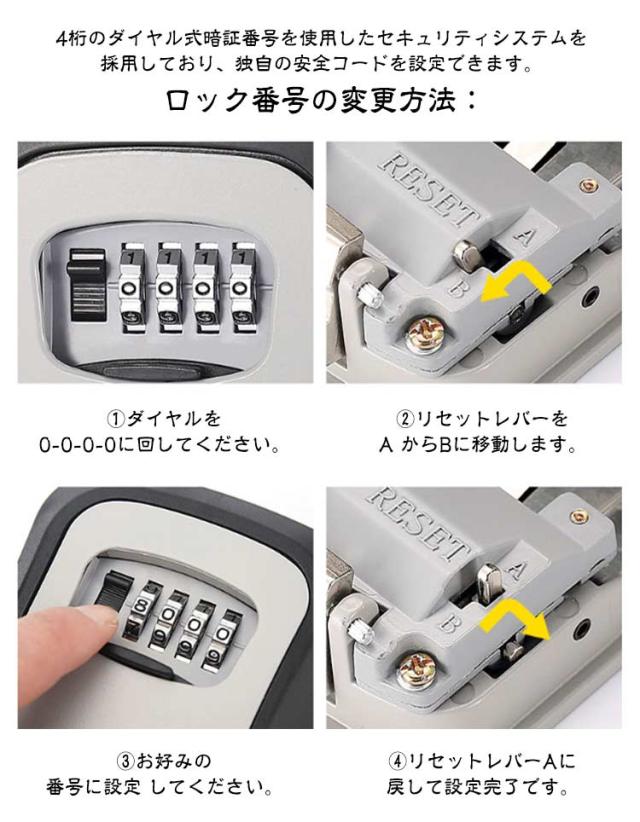 4桁のダイヤル式暗証番号を使用したセキュリティシステムを採用しており、独自の安全コードを設定できます。

ロック番号の変更方法：

1 1 1 1
0 0 0 0

RESET
A
B

①ダイヤルを
0-0-0-0に回してください。

②リセットレバーを
A からBに移動します。

8 0 0 0
9 9 9 9

RESET
A
B

③お好みの
番号に設定 してください。

④リセットレバーAに
戻して設定完了です。