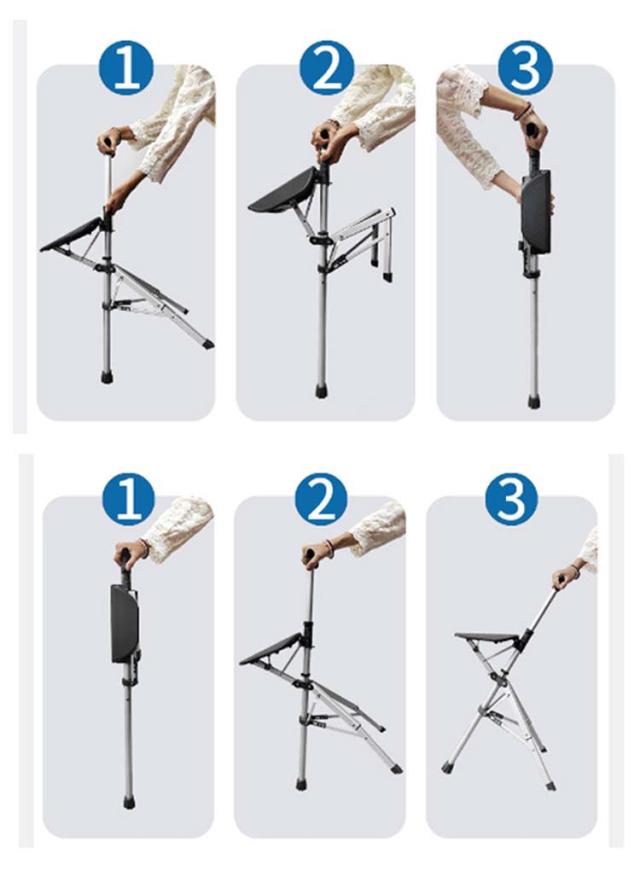 1
2
3
1
2
3