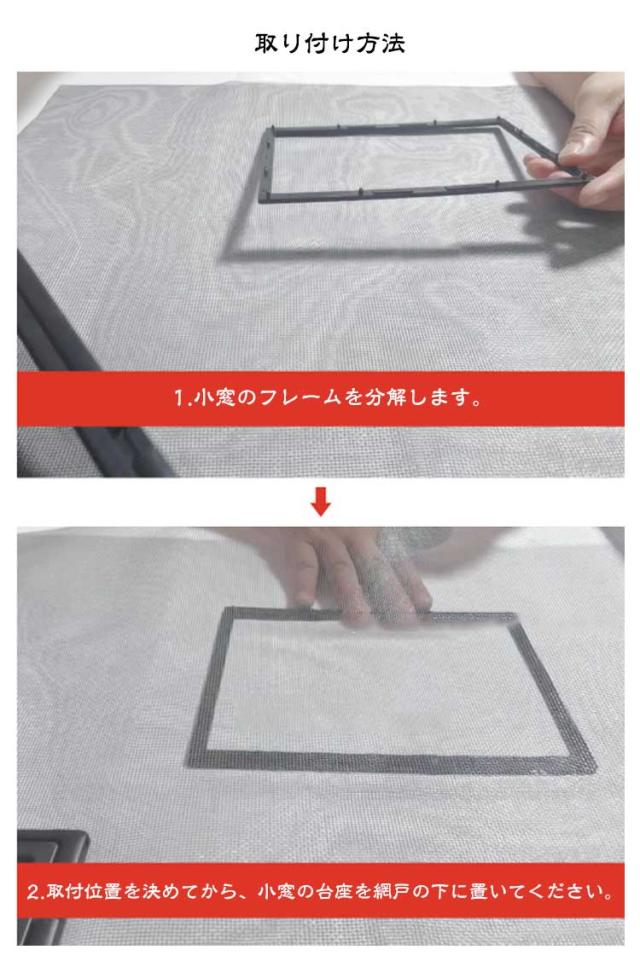 取り付け方法

1.小窓のフレームを分解します。

2.取付位置を決めてから、小窓の台座を網戸の下に置いてください。