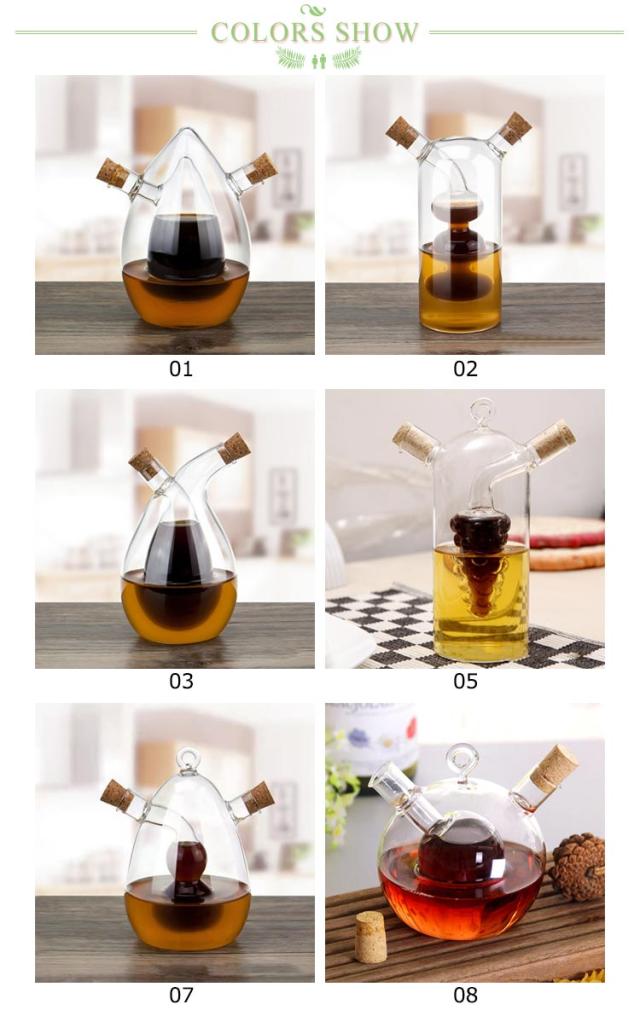 COLORS SHOW

01

02

03

05

07

08