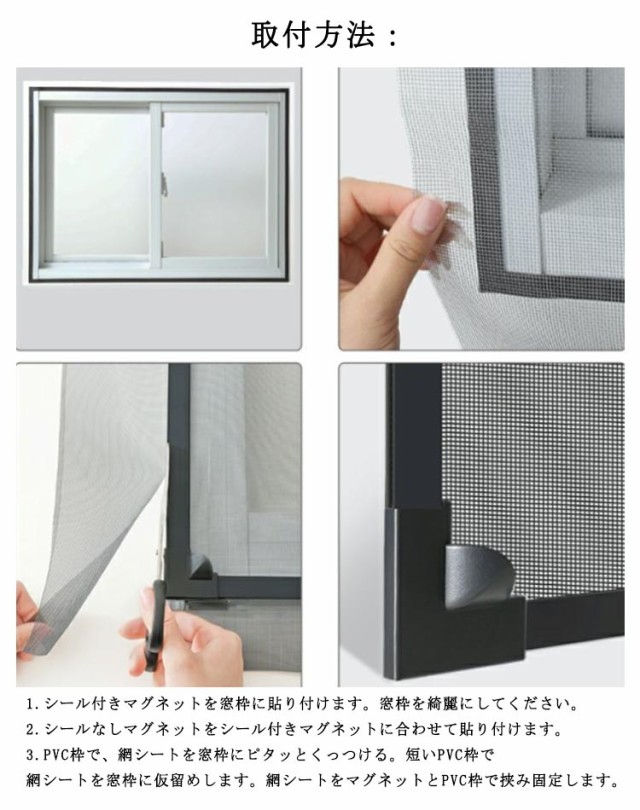 取付方法：

1. シール付きマグネットを窓枠に貼り付けます。窓枠を綺麗にしてください。
2. シールなしマグネットをシール付きマグネットに合わせて貼り付けます。
3. PVC枠で、網シートを窓枠にピタッとくっつける。短いPVC枠で網シートを窓枠に仮留めします。網シートをマグネットとPVC枠で挟み固定します。