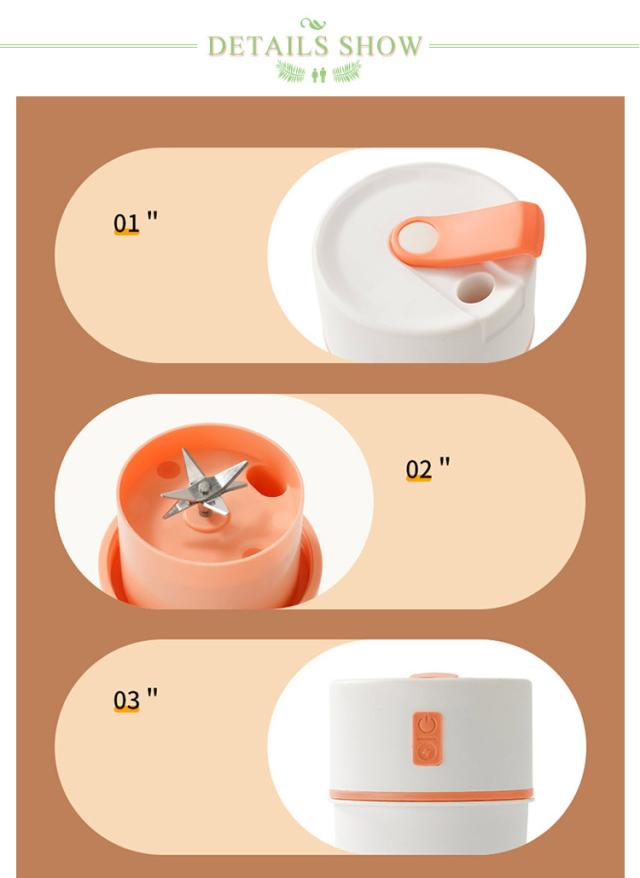 DETAILS SHOW

01 "

02 "

03 "