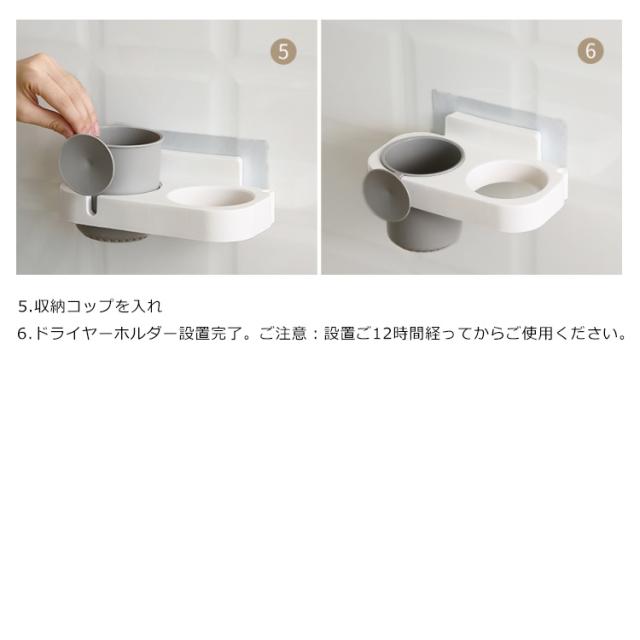 5

6

5.収納コップを入れ

6.ドライヤーホルダー設置完了。ご注意：設置ご12時間経ってからご使用ください。