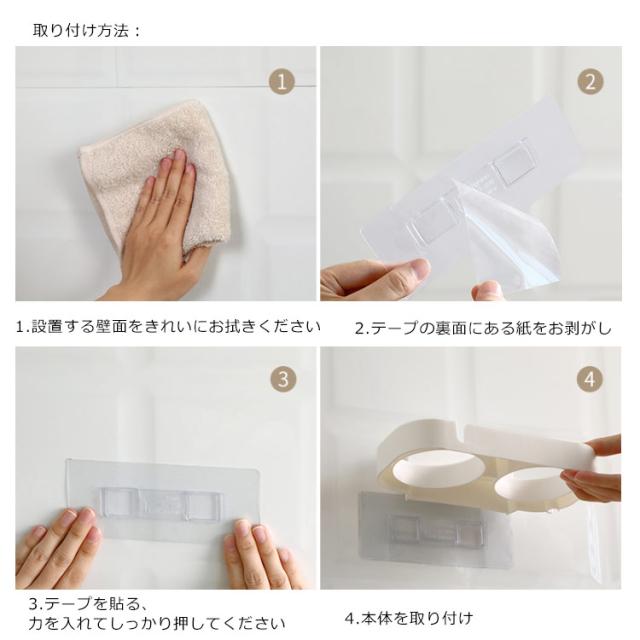 取り付け方法：

1

2

1.設置する壁面をきれいにお拭きください

2.テープの裏面にある紙をお剥がし

3

4

3.テープを貼る、
力を入れてしっかり押してください

4.本体を取り付け