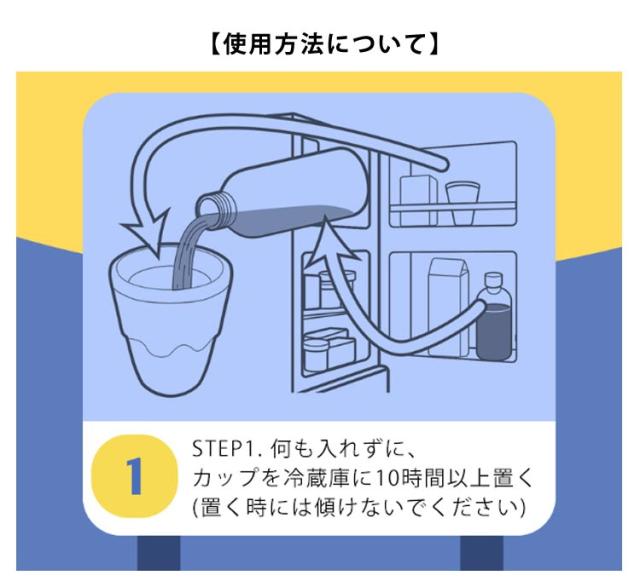 【使用方法について】

1

STEP1. 何も入れずに、
カップを冷蔵庫に10時間以上置く
(置く時には傾けないでください)