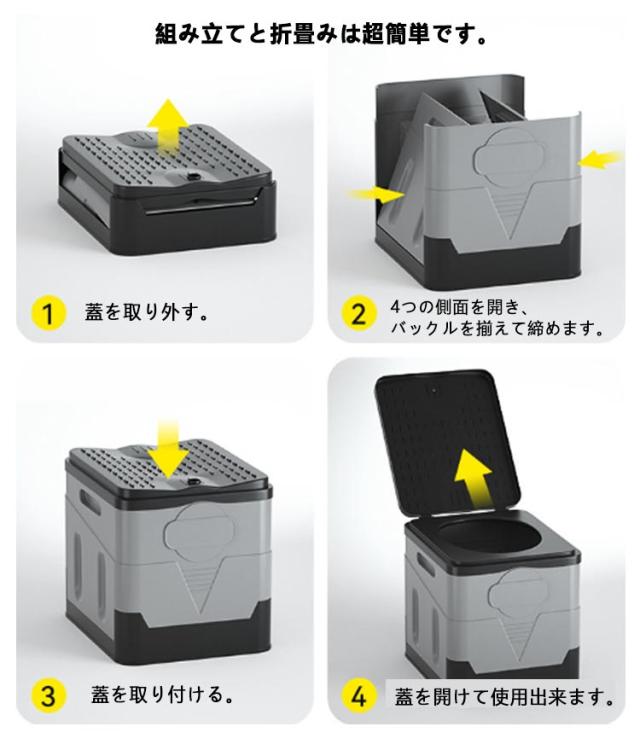 組み立てと折畳みは超簡単です。

1 蓋を取り外す。

2 4つの側面を開き、バックルを揃えて締めます。

3 蓋を取り付ける。

4 蓋を開けて使用出来ます。