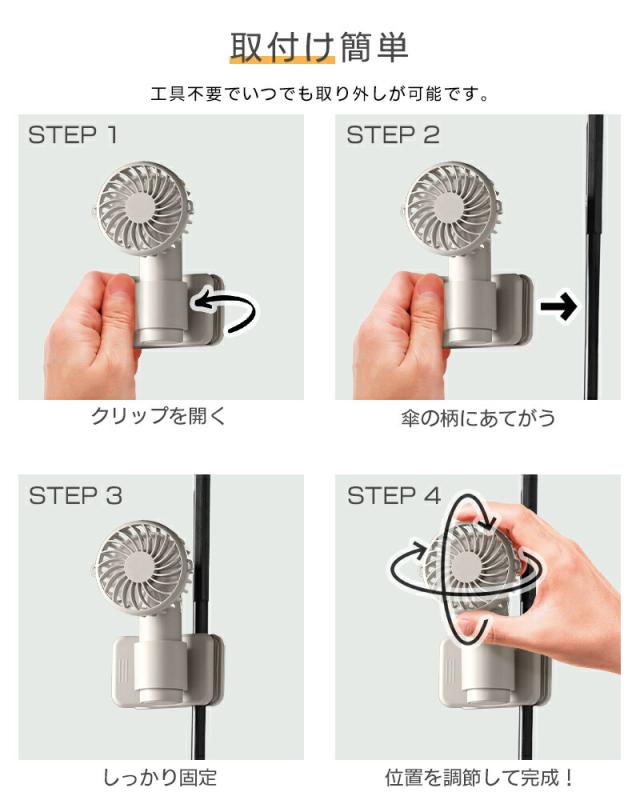 取付け簡単

工具不要でいつでも取り外しが可能です。

STEP 1

クリップを開く

STEP 2

傘の柄にあてがう

STEP 3

しっかり固定

STEP 4

位置を調節して完成！