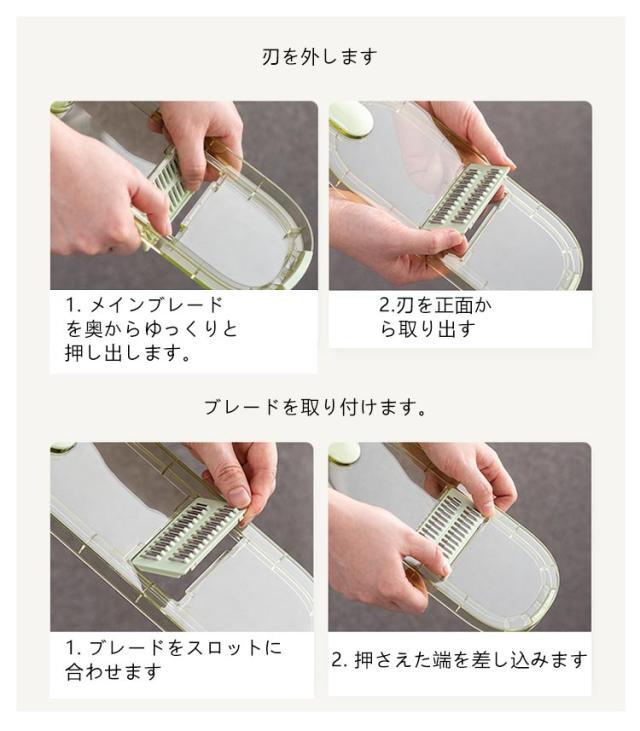 刃を外します

1. メインブレードを奥からゆっくりと押し出します。

2.刃を正面から取り出す

ブレードを取り付けます。

1. ブレードをスロットに合わせます

2. 押さえた端を差し込みます