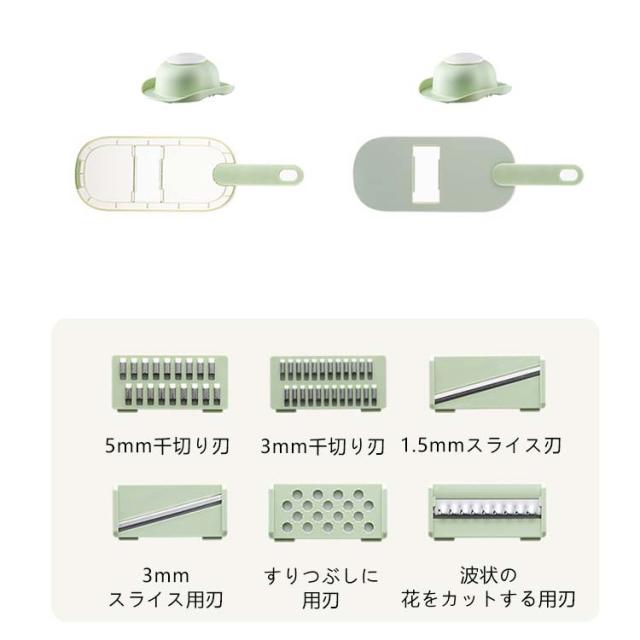 5mm千切り刃

3mm千切り刃

1.5mmスライス刃

3mm
スライス用刃

すりつぶしに
用刃

波状の
花をカットする用刃