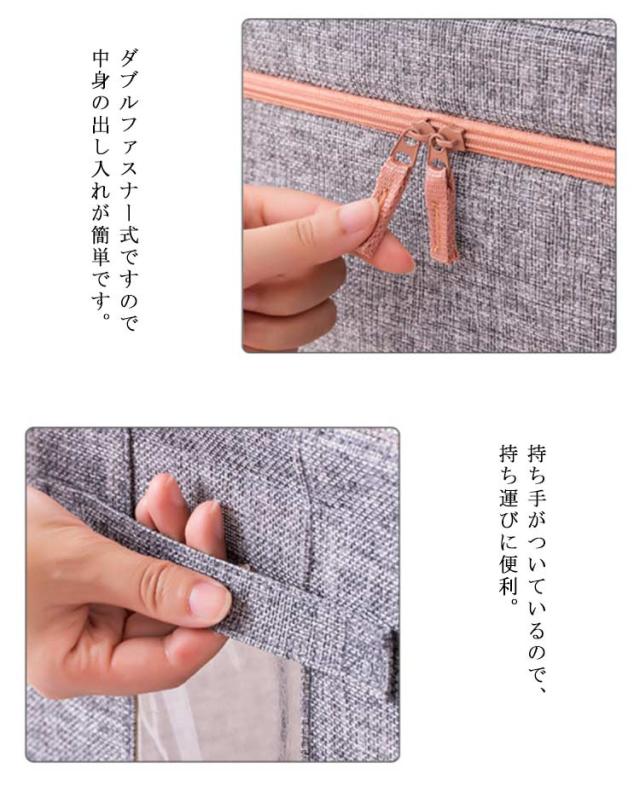 ダブルファスナー式ですので
中身の出し入れが簡単です。

持ち手がついているので、
持ち運びに便利。