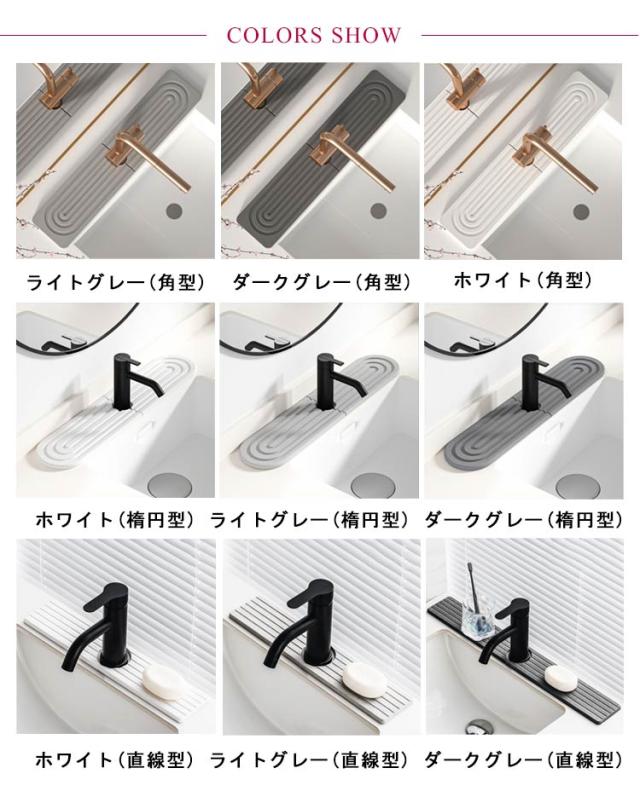 COLORS SHOW

ライトグレー(角型)　ダークグレー(角型)　ホワイト(角型)

ホワイト(楕円型)　ライトグレー(楕円型)　ダークグレー(楕円型)

ホワイト(直線型)　ライトグレー(直線型)　ダークグレー(直線型)