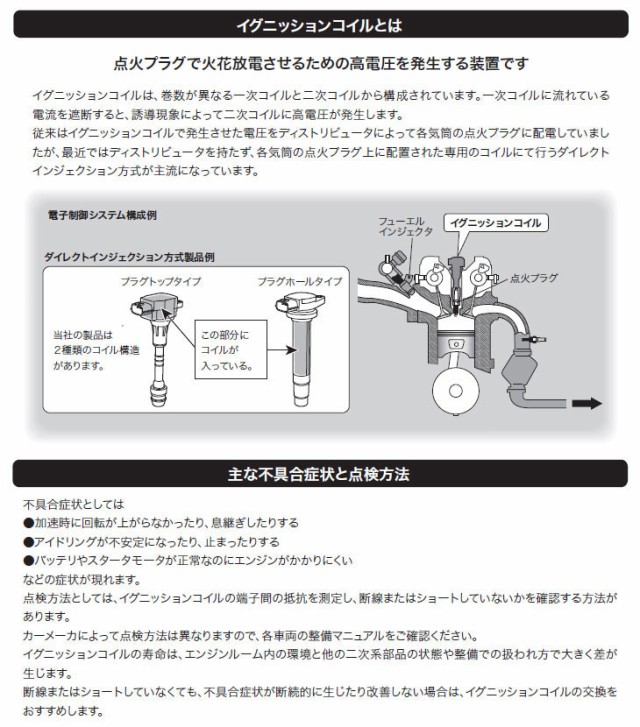 イグニッションコイルとは

点火プラグで火花放電させるための高電圧を発生する装置です

イグニッションコイルは、巻数が異なる一次コイルと二次コイルから構成されています。一次コイルに流れている電流を遮断すると、誘導現象によって二次コイルに高電圧が発生します。
従来はイグニッションコイルで発生させた電圧をディストリビュータによって各気筒の点火プラグに配電していましたが、最近ではディストリビュータを持たず、各気筒の点火プラグ上に配置された専用のコイルにて行うダイレクトインジェクション方式が主流になっています。

電子制御システム構成例

ダイレクトインジェクション方式製品例

プラグトップタイプ

プラグホールタイプ

当社の製品は2種類のコイル構造があります。

この部分にコイルが入っている。

フューエルインジェクタ

イグニッションコイル

点火プラグ

主な不具合症状と点検方法

不具合症状としては
●加速時に回転が上がらなかったり、息継ぎしたりする
●アイドリングが不安定になったり、止まったりする
●バッテリやスタータモータが正常なのにエンジンがかかりにくい
などの症状が現れます。
点検方法としては、イグニッションコイルの端子間の抵抗を測定し、断線またはショートしていないかを確認する方法があります。
カーメーカによって点検方法は異なりますので、各車両の整備マニュアルをご確認ください。
イグニッションコイルの寿命は、エンジンルーム内の環境と他の二次系部品の状態や整備での扱われ方で大きく差が生じます。
断線またはショートしていなくても、不具合症状が断続的に生じたり改善しない場合は、イグニッションコイルの交換をおすすめします。