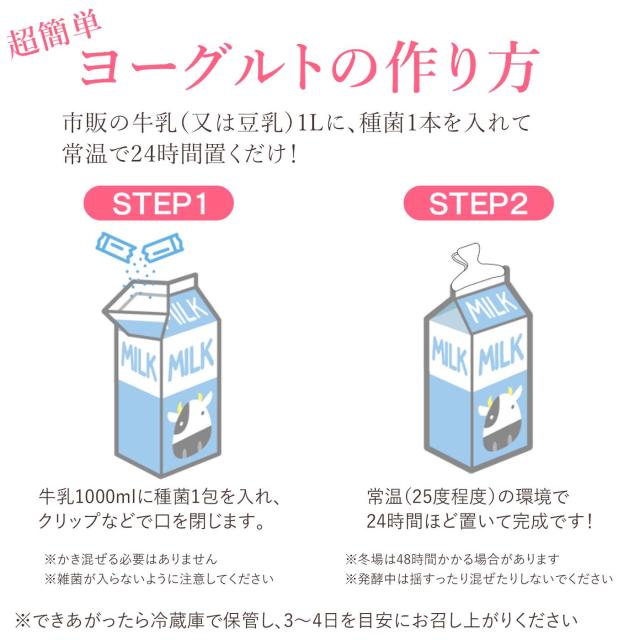 超簡単
ヨーグルトの作り方

市販の牛乳(又は豆乳)1Lに、種菌1本を入れて常温で24時間置くだけ!

STEP1

MILK
MILK
MILK

牛乳1000mlに種菌1包を入れ、クリップなどで口を閉じます。

※かき混ぜる必要はありません
※雑菌が入らないように注意してください

STEP2

MILK
MILK
MILK

常温(25度程度)の環境で24時間ほど置いて完成です!

※冬場は48時間かかる場合があります
※発酵中は揺すったり混ぜたりしないでください

※できあがったら冷蔵庫で保管し、3〜4日を目安にお召し上がりください