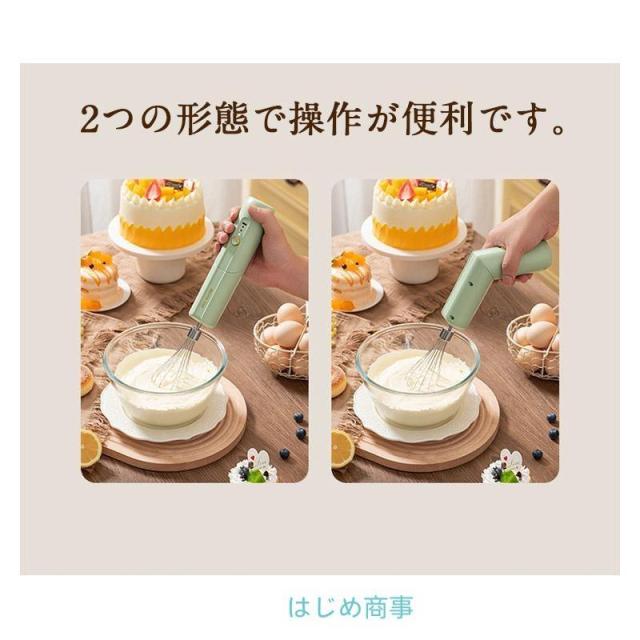 2つの形態で操作が便利です。

はじめ商事