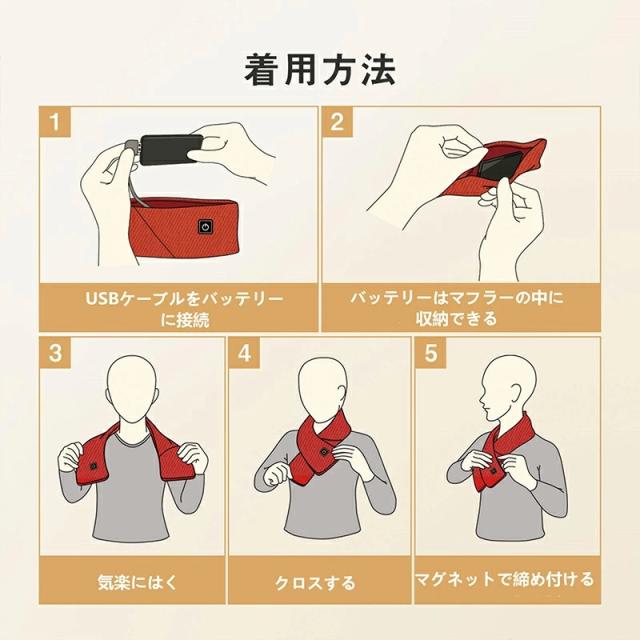 着用方法

1

USBケーブルをバッテリーに接続

2

バッテリーはマフラーの中に収納できる

3

気楽にはく

4

クロスする

5

マグネットで締め付ける