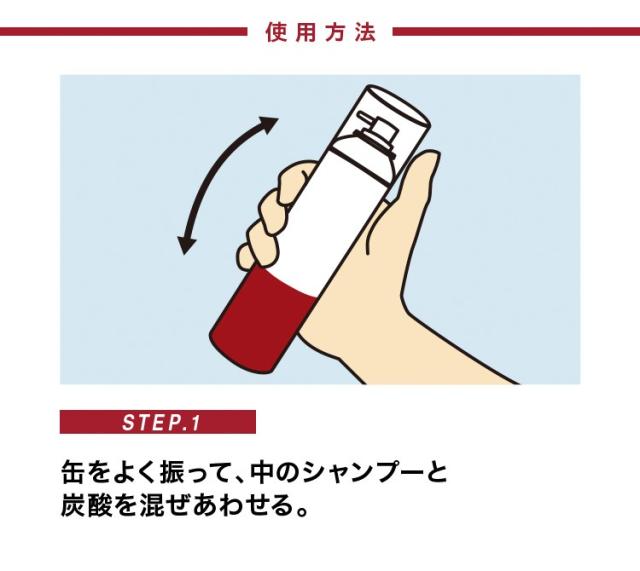 使用方法

STEP.1

缶をよく振って、中のシャンプーと炭酸を混ぜあわせる。