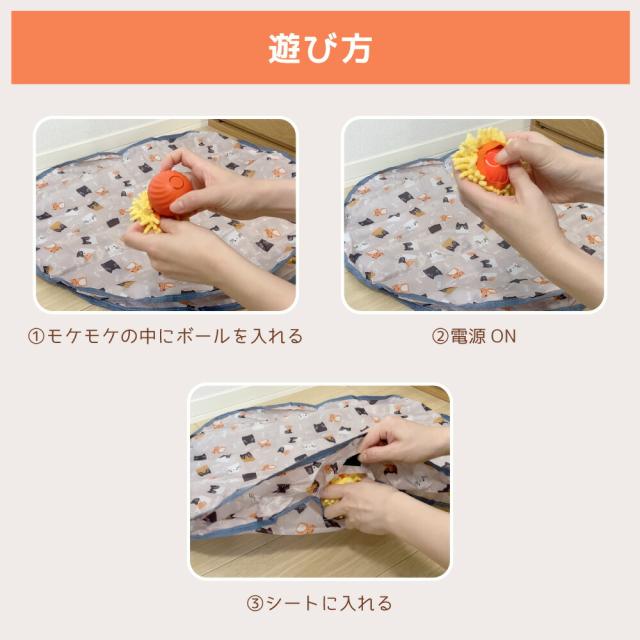 遊び方

①モケモケの中にボールを入れる

②電源 ON

③シートに入れる