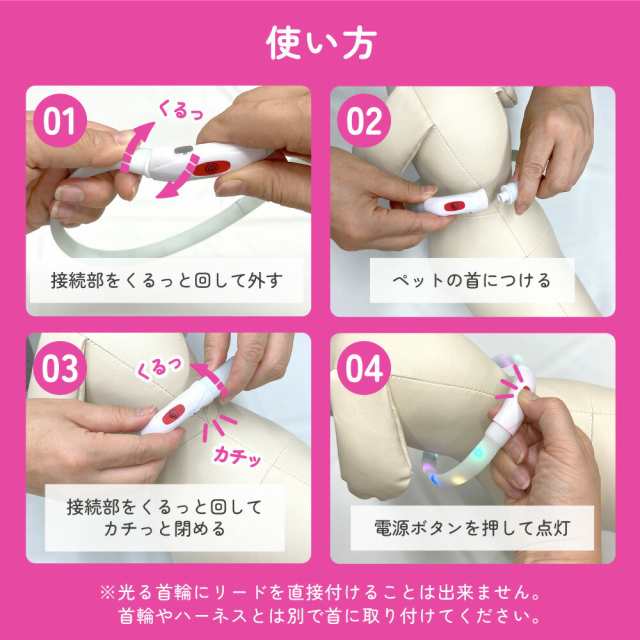 使い方

01
くるっ
接続部をくるっと回して外す

02
ペットの首につける

03
くるっ
カチッ
接続部をくるっと回して
カチっと閉める

04
電源ボタンを押して点灯

※光る首輪にリードを直接付けることは出来ません。
首輪やハーネスとは別で首に取り付けてください。