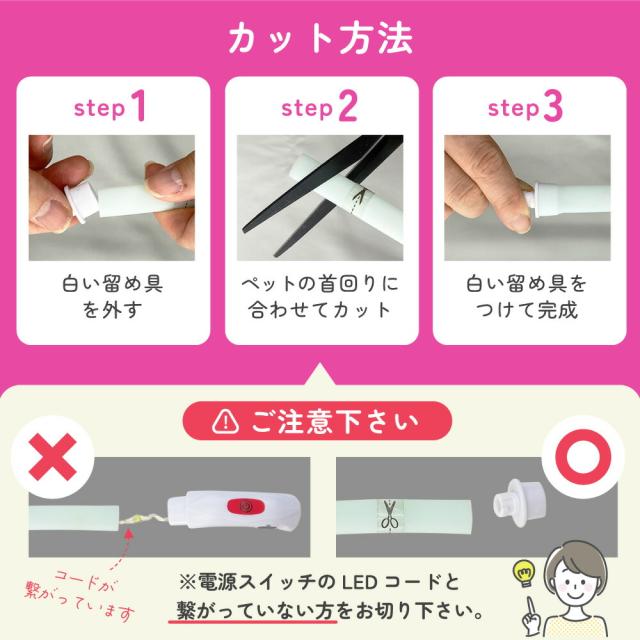 カット方法

step 1

白い留め具を外す

step 2

ペットの首回りに合わせてカット

step 3

白い留め具をつけて完成

ご注意下さい

コードが繋がっています

※電源スイッチの LED コードと繋がっていない方をお切り下さい。