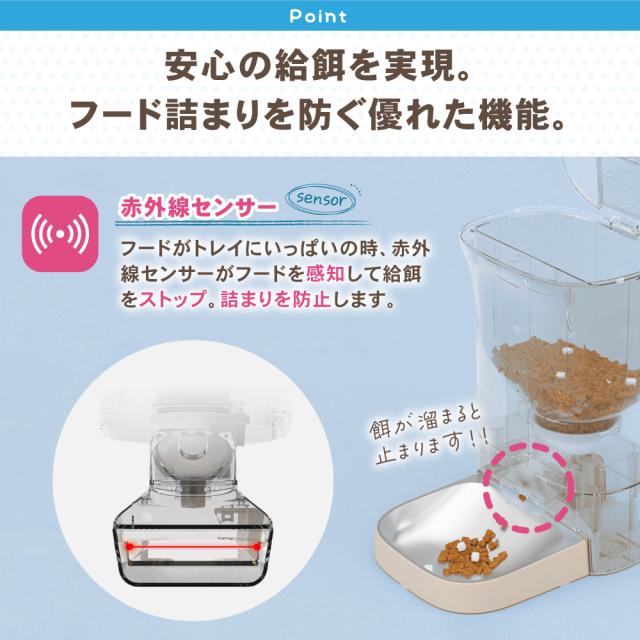 Point

安心の給餌を実現。
フード詰まりを防ぐ優れた機能。

赤外線センサー sensor

フードがトレイにいっぱいの時、赤外線センサーがフードを感知して給餌をストップ。詰まりを防止します。

餌が溜まると止まります!!