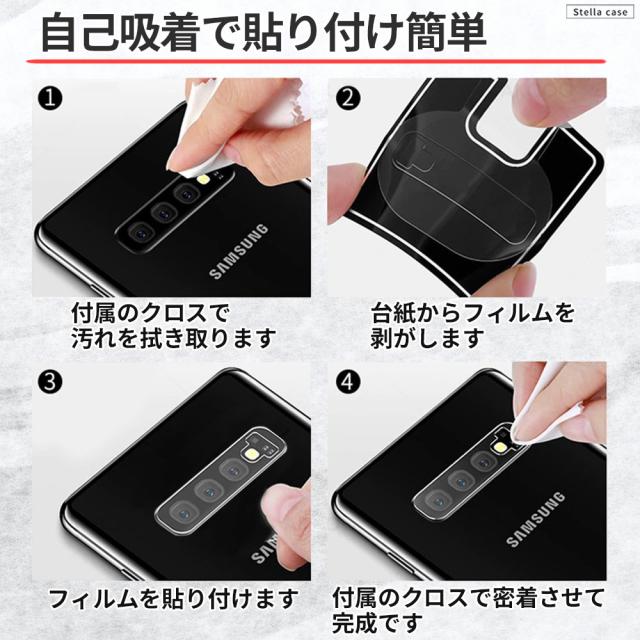 Stella case

自己吸着で貼り付け簡単

❶

SAMSUNG

付属のクロスで
汚れを拭き取ります

❷

台紙からフィルムを
剥がします

❸

SAMSUNG

フィルムを貼り付けます

❹

SAMSUNG

付属のクロスで密着させて
完成です