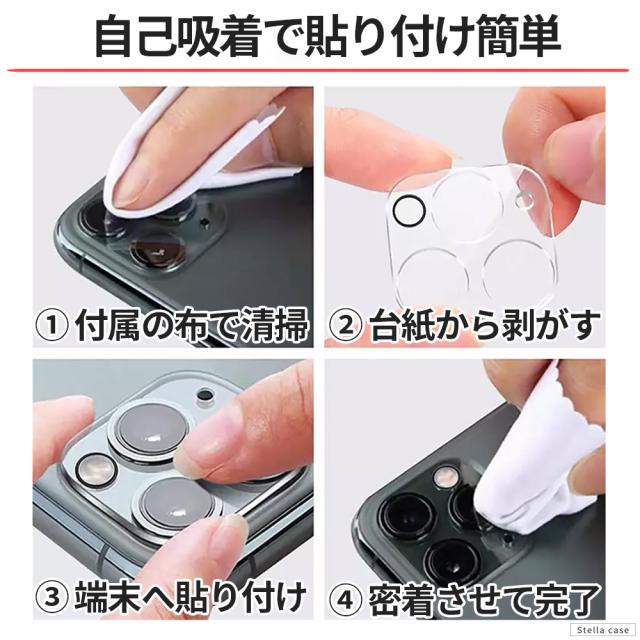 自己吸着で貼り付け簡単

① 付属の布で清掃

② 台紙から剥がす

③ 端末へ貼り付け

④ 密着させて完了

Stella case