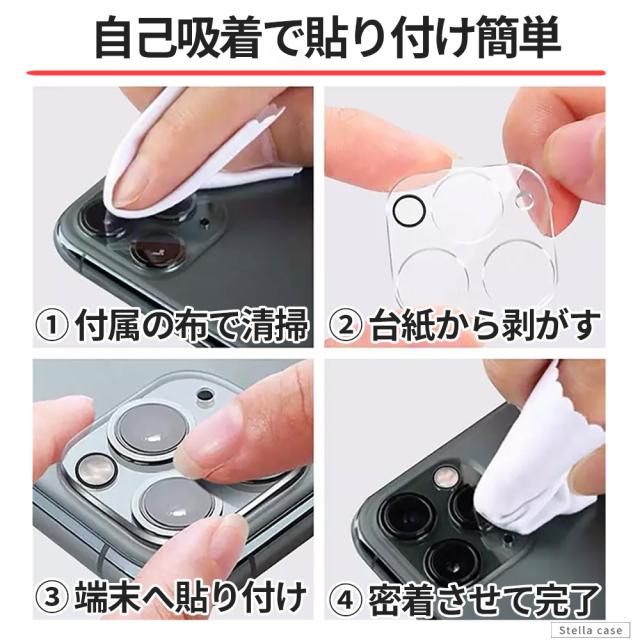 自己吸着で貼り付け簡単

① 付属の布で清掃

② 台紙から剥がす

③ 端末へ貼り付け

④ 密着させて完了

Stella case