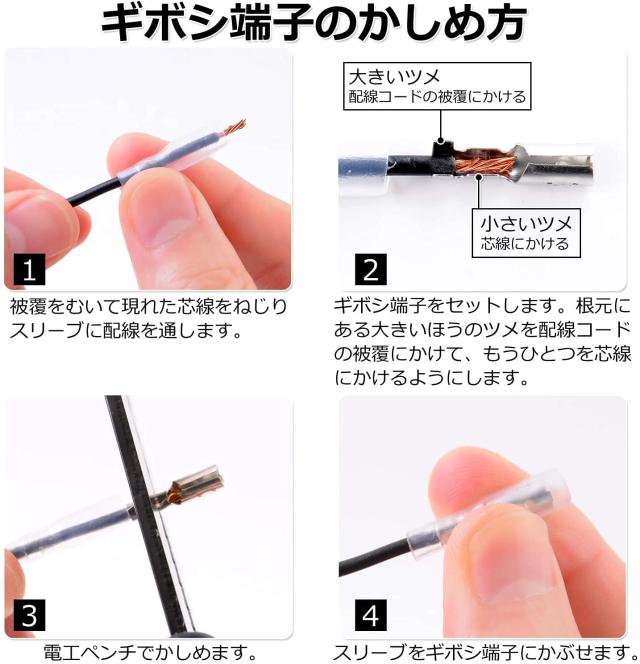 ギボシ端子のかしめ方

1

被覆をむいて現れた芯線をねじりスリーブに配線を通します。

大きいツメ
配線コードの被覆にかける

小さいツメ
芯線にかける

2

ギボシ端子をセットします。根元にある大きいほうのツメを配線コードの被覆にかけて、もうひとつを芯線にかけるようにします。

3

電工ペンチでかしめます。

4

スリーブをギボシ端子にかぶせます。