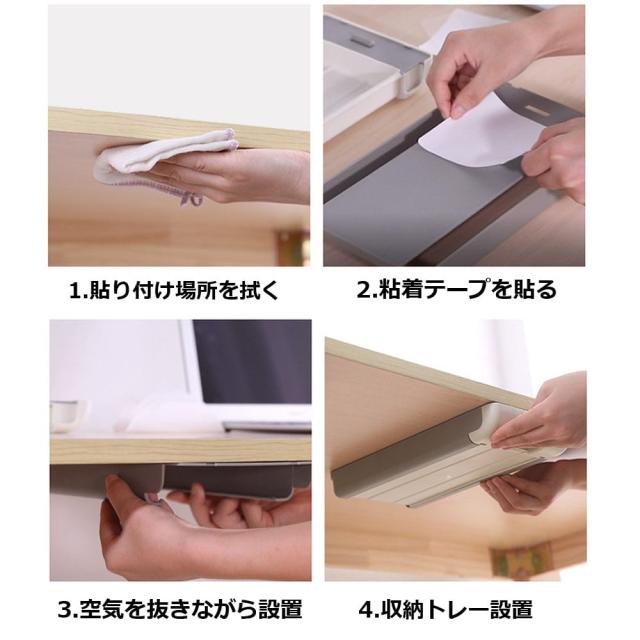 1.貼り付け場所を拭く

2.粘着テープを貼る

3.空気を抜きながら設置

4.収納トレー設置