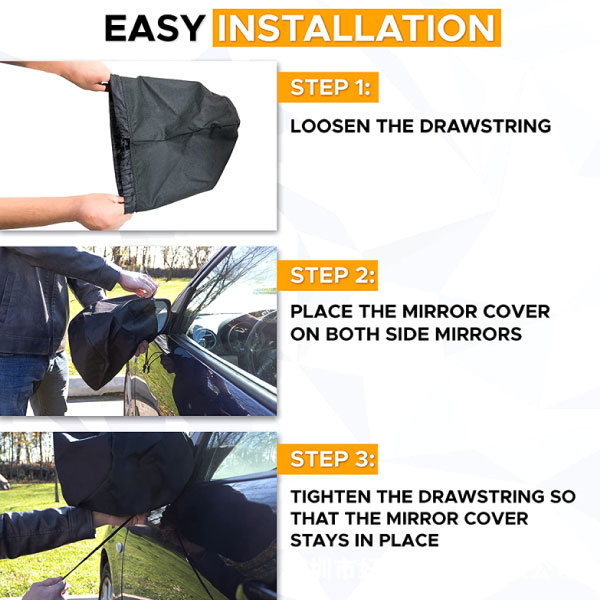 EASY INSTALLATION

STEP 1:

LOOSEN THE DRAWSTRING

STEP 2:

PLACE THE MIRROR COVER ON BOTH SIDE MIRRORS

STEP 3:

TIGHTEN THE DRAWSTRING SO THAT THE MIRROR COVER STAYS IN PLACE