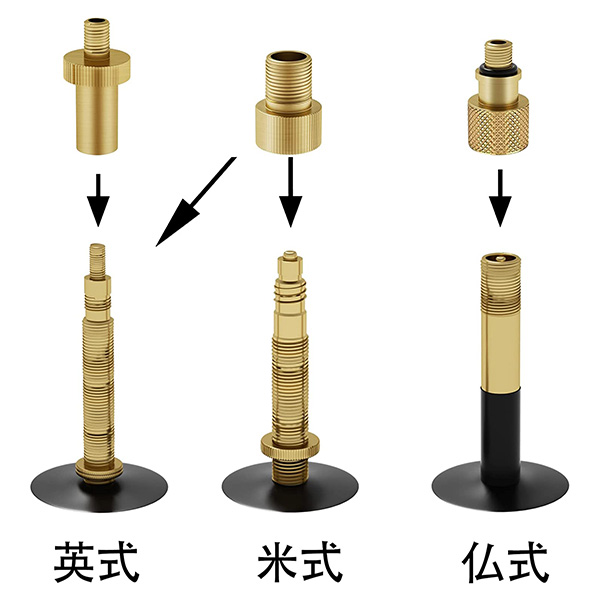 英式　　米式　　仏式