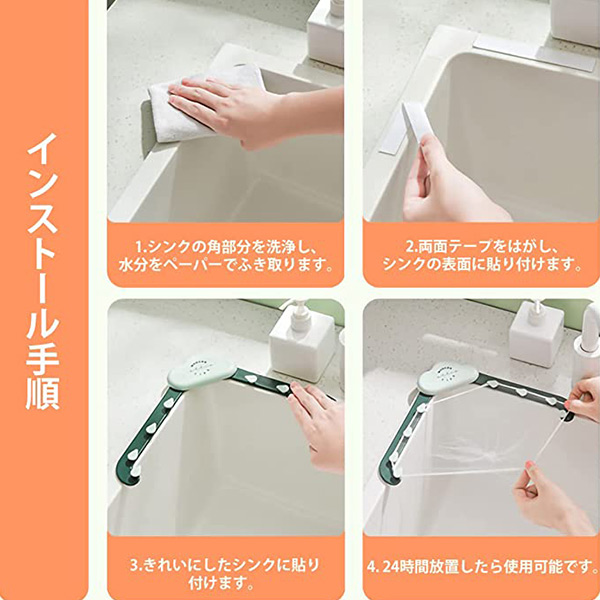 インストール手順

1.シンクの角部分を洗浄し、水分をペーパーでふき取ります。

2.両面テープをはがし、シンクの表面に貼り付けます。

3.きれいにしたシンクに貼り付けます。

4. 24時間放置したら使用可能です。