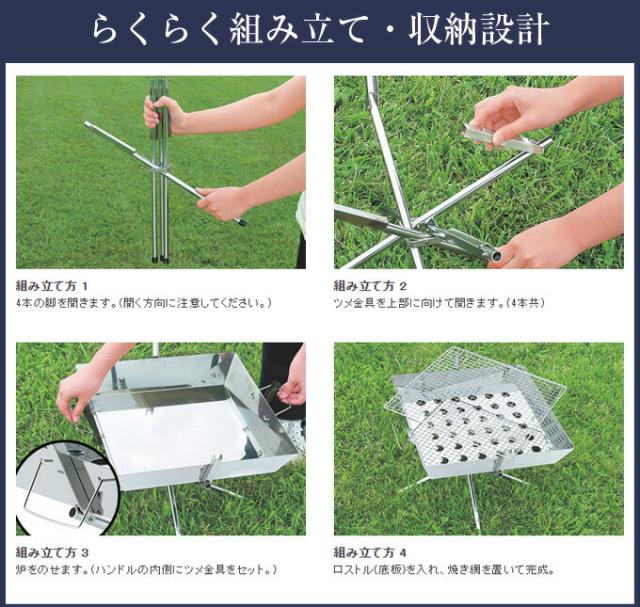 らくらく組み立て・収納設計

組み立て方 1
4本の脚を開きます。(開く方向に注意してください。)

組み立て方 2
ツメ金具を上部に向けて開きます。(4本共)

組み立て方 3
炉をのせます。(ハンドルの内側にツメ金具をセット。)

組み立て方 4
ロストル(底板)を入れ、焼き網を置いて完成。