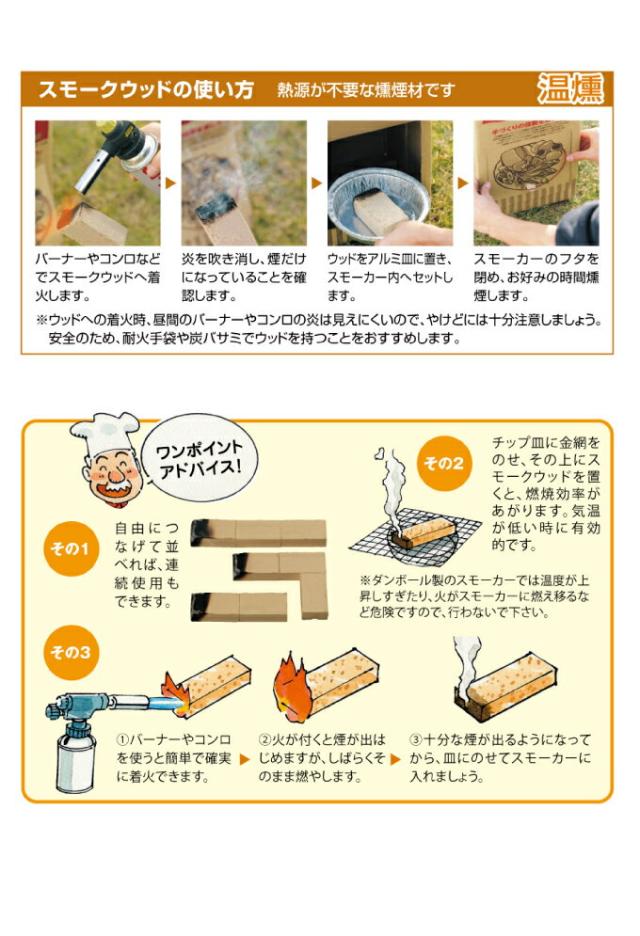 スモークウッドの使い方　熱源が不要な燻煙材です　温燻

バーナーやコンロなどでスモークウッドへ着火します。

炎を吹き消し、煙だけになっていることを確認します。

ウッドをアルミ皿に置き、スモーカー内へセットします。

スモーカーのフタを閉め、お好みの時間燻煙します。

※ウッドへの着火時、昼間のバーナーやコンロの炎は見えにくいので、やけどには十分注意しましょう。安全のため、耐火手袋や炭バサミでウッドを持つことをおすすめします。

ワンポイントアドバイス!

その1
自由につなげて並べれば、連続使用もできます。

その2
チップ皿に金網をのせ、その上にスモークウッドを置くと、燃焼効率があがります。気温が低い時に有効的です。

※ダンボール製のスモーカーでは温度が上昇しすぎたり、火がスモーカーに燃え移るなど危険ですので、行わないで下さい。

その3
①バーナーやコンロを使うと簡単で確実に着火できます。

②火が付くと煙が出はじめますが、しばらくそのまま燃やします。

③十分な煙が出るようになってから、皿にのせてスモーカーに入れましょう。