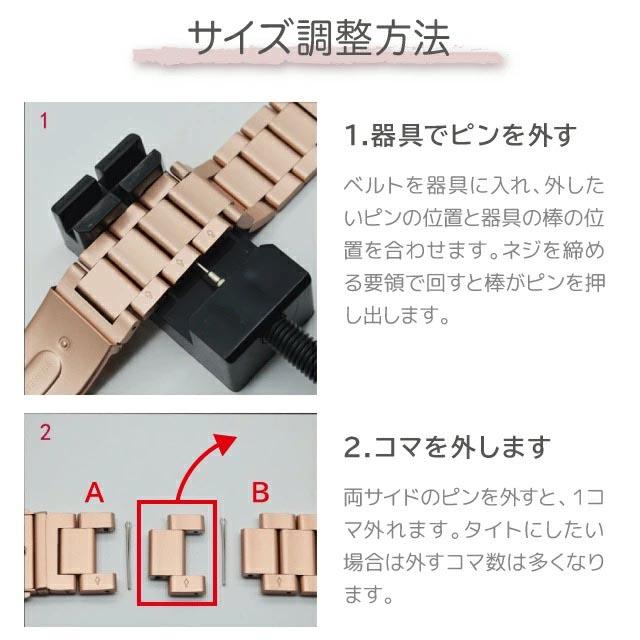 サイズ調整方法

1

1.器具でピンを外す

ベルトを器具に入れ、外したいピンの位置と器具の棒の位置を合わせます。ネジを締める要領で回すと棒がピンを押し出します。

2

A

B

2.コマを外します

両サイドのピンを外すと、1コマ外れます。タイトにしたい場合は外すコマ数は多くなります。