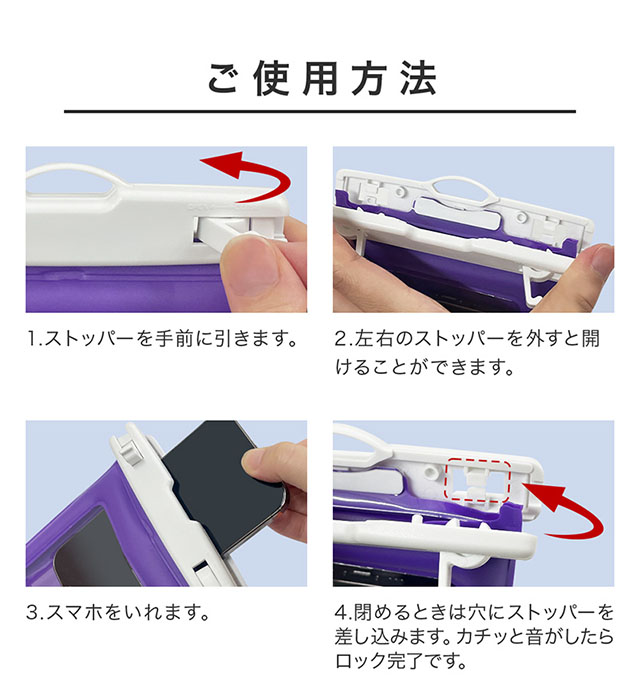 ご使用方法

1.ストッパーを手前に引きます。

2.左右のストッパーを外すと開けることができます。

3.スマホをいれます。

4.閉めるときは穴にストッパーを差し込みます。カチッと音がしたらロック完了です。