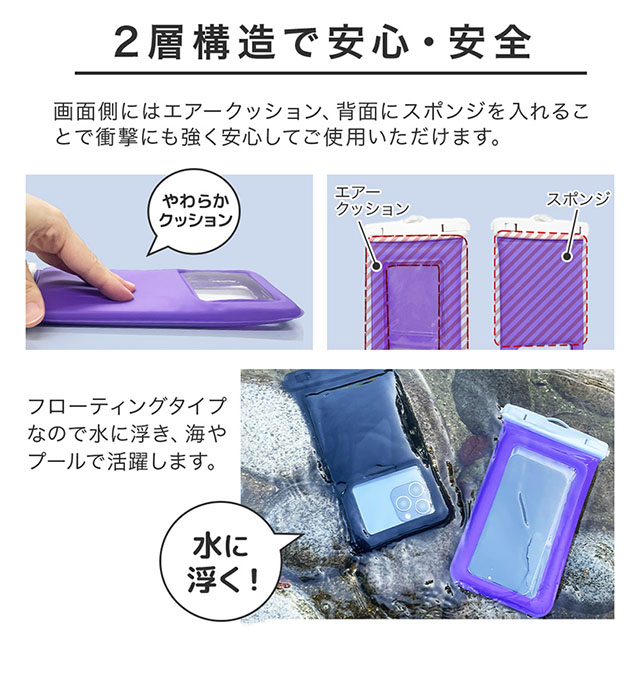 2層構造で安心・安全

画面側にはエアークッション、背面にスポンジを入れることで衝撃にも強く安心してご使用いただけます。

やわらかクッション

エアークッション

スポンジ

フローティングタイプなので水に浮き、海やプールで活躍します。

水に浮く！