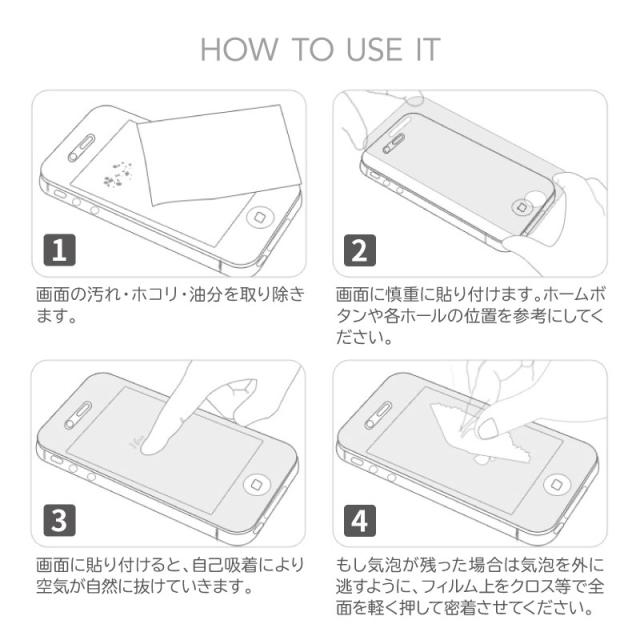 HOW TO USE IT

1

画面の汚れ・ホコリ・油分を取り除きます。

2

画面に慎重に貼り付けます。ホームボタンや各ホールの位置を参考にしてください。

3

画面に貼り付けると、自己吸着により空気が自然に抜けていきます。

4

もし気泡が残った場合は気泡を外に逃すように、フィルム上をクロス等で全面を軽く押して密着させてください。