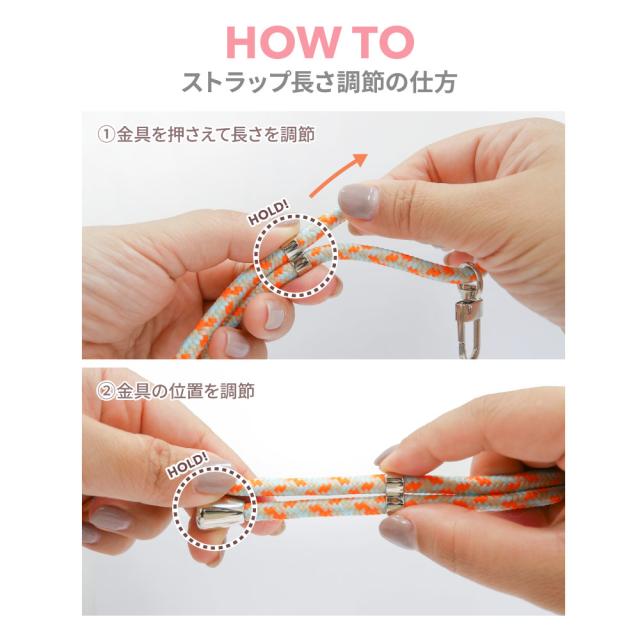 HOW TO
ストラップ長さ調節の仕方

①金具を押さえて長さを調節

HOLD!

②金具の位置を調節

HOLD!